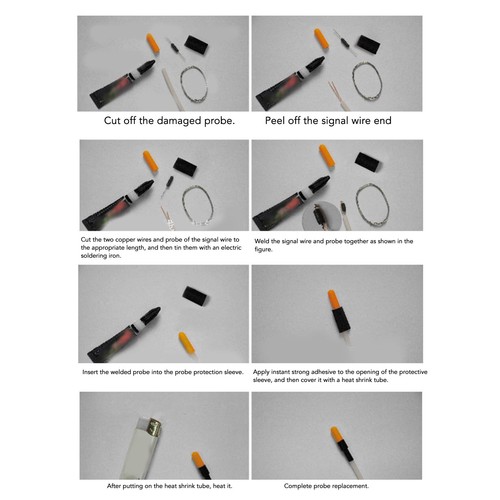 Cut off the damaged probe.

Peel off the signal wire end

Cut the two copper wires and probe of the signal wire to the appropriate length, and then tin them with an electric soldering iron.

Weld the signal wire and probe together as shown in the figure.

Insert the welded probe into the probe protection sleeve.

Apply instant strong adhesive to the opening of the protective sleeve, and then cover it with a heat shrink tube.

After putting on the heat shrink tube, heat it.

Complete probe replacement.