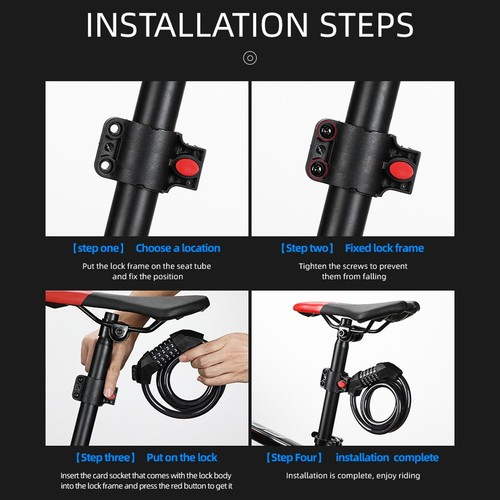 INSTALLATION STEPS

【step one】 Choose a location

Put the lock frame on the seat tube and fix the position

【Step two】 Fixed lock frame

Tighten the screws to prevent them from falling

【Step three】 Put on the lock

Insert the card socket that comes with the lock body into the lock frame and press the red button to get it

【Step Four】 installation complete

Installation is complete, enjoy riding