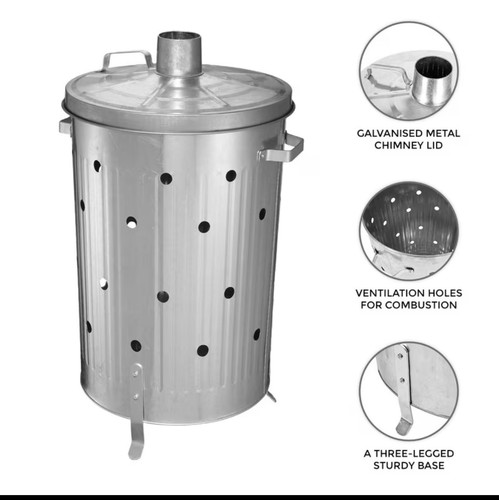 GALVANISED METAL CHIMNEY LID

VENTILATION HOLES FOR COMBUSTION

A THREE-LEGGED STURDY BASE