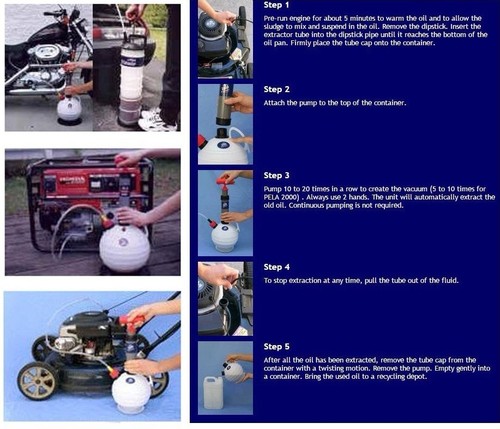 Step 1
Pre-run engine for about 5 minutes to warm the oil and to allow the sludge to mix and suspend in the oil. Remove the dipstick. Insert the extractor tube into the dipstick pipe until it reaches the bottom of the oil pan. Firmly place the tube cap onto the container.

Step 2
Attach the pump to the top of the container.

Step 3
Pump 10 to 20 times in a row to create the vacuum (5 to 10 times for PELA 2000) . Always use 2 hands. The unit will automatically extract the old oil. Continuous pumping is not required.

Step 4
To stop extraction at any time, pull the tube out of the fluid.

Step 5
After all the oil has been extracted, remove the tube cap from the container with a twisting motion. Remove the pump. Empty gently into a container. Bring the used oil to a recycling depot.