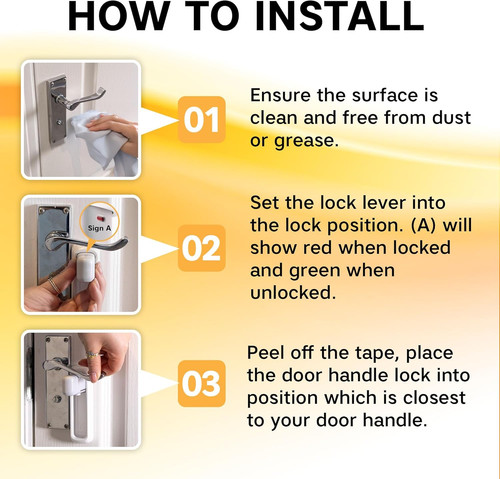 HOW TO INSTALL

01

Ensure the surface is clean and free from dust or grease.

Sign A

02

Set the lock lever into the lock position. (A) will show red when locked and green when unlocked.

03

Peel off the tape, place the door handle lock into position which is closest to your door handle.