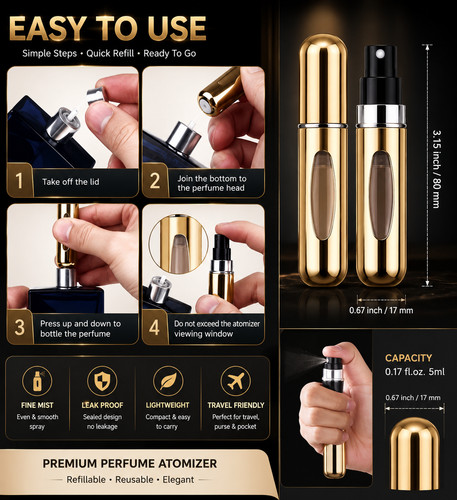 EASY TO USE

Simple Steps • Quick Refill • Ready To Go

1 Take off the lid

2 Join the bottom to the perfume head

3 Press up and down to bottle the perfume

4 Do not exceed the atomizer viewing window

FINE MIST
Even & smooth spray

LEAK PROOF
Sealed design no leakage

LIGHTWEIGHT
Compact & easy to carry

TRAVEL FRIENDLY
Perfect for travel, purse & pocket

PREMIUM PERFUME ATOMIZER
Refillable • Reusable • Elegant

3.15 inch / 80 mm

0.67 inch / 17 mm

CAPACITY
0.17 fl.oz. 5ml

0.67 inch / 17 mm