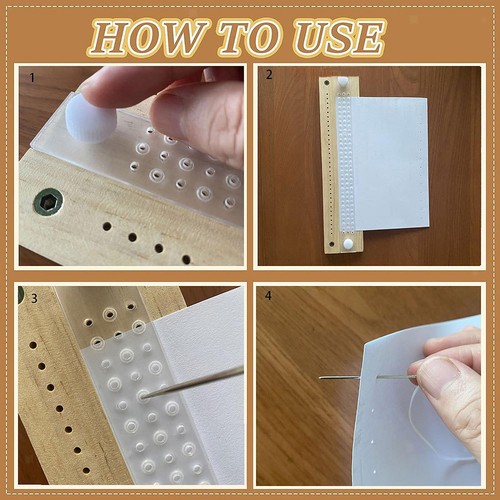 HOW TO USE

1

2

3

4