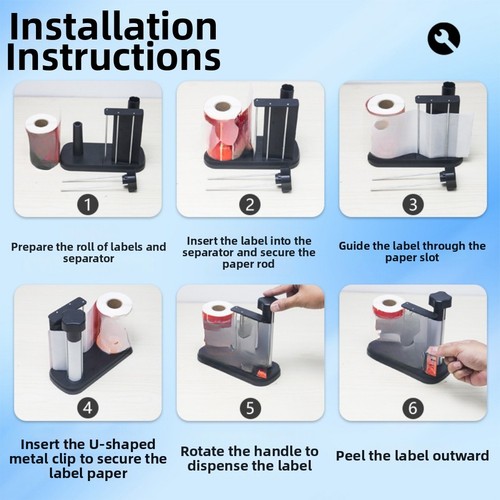 Installation Instructions

1

Prepare the roll of labels and separator

2

Insert the label into the separator and secure the paper rod

3

Guide the label through the paper slot

4

Insert the U-shaped metal clip to secure the label paper

5

Rotate the handle to dispense the label

6

Peel the label outward