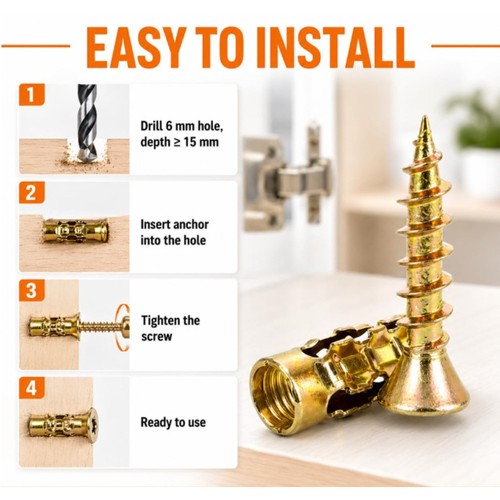 EASY TO INSTALL

1
Drill 6 mm hole, depth ≥ 15 mm

2
Insert anchor into the hole

3
Tighten the screw

4
Ready to use