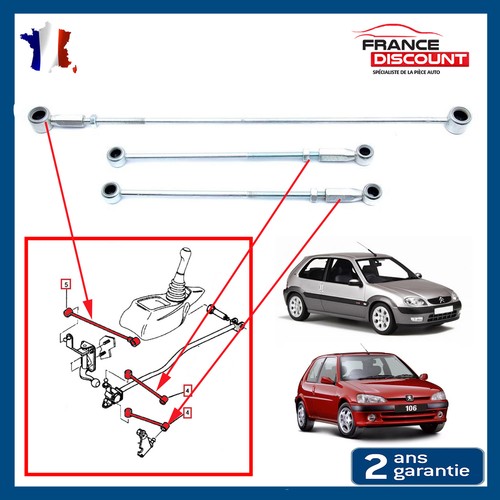 FRANCE
DISCOUNT
SPÉCIALISTE DE LA PIÈCE AUTO

5

4

4

106

2 ans
garantie