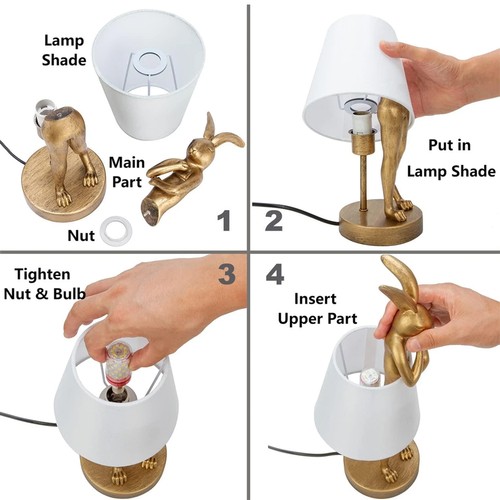 Lamp Shade

Main Part

Nut

1

2

Put in Lamp Shade

Tighten Nut & Bulb

3

4

Insert Upper Part