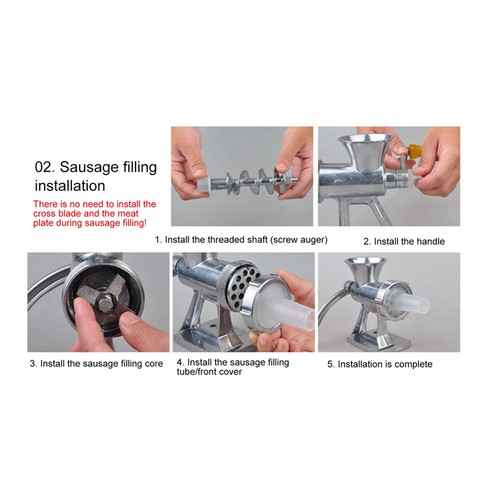 02. Sausage filling installation

There is no need to install the cross blade and the meat plate during sausage filling!

1. Install the threaded shaft (screw auger)

2. Install the handle

3. Install the sausage filling core

4. Install the sausage filling tube/front cover

5. Installation is complete