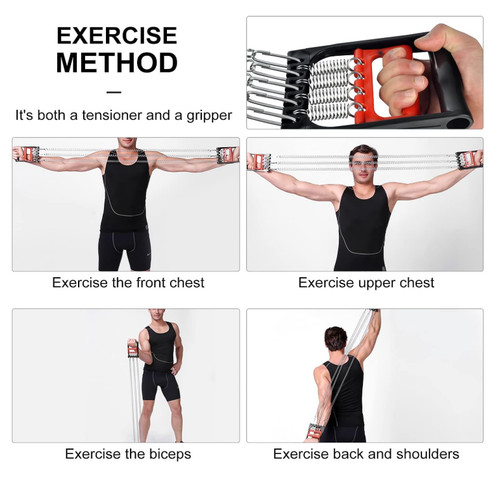 EXERCISE
METHOD

—

It's both a tensioner and a gripper

Exercise the front chest

Exercise upper chest

Exercise the biceps

Exercise back and shoulders