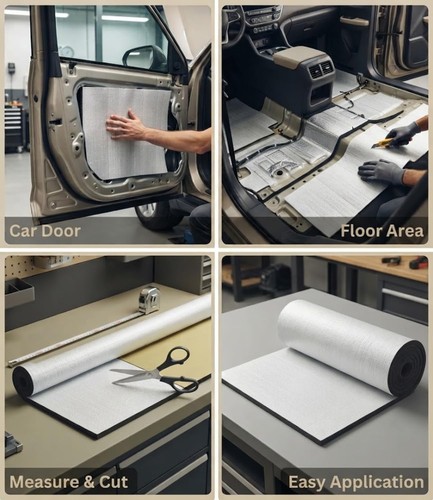 Car Door

Floor Area

Measure & Cut

Easy Application