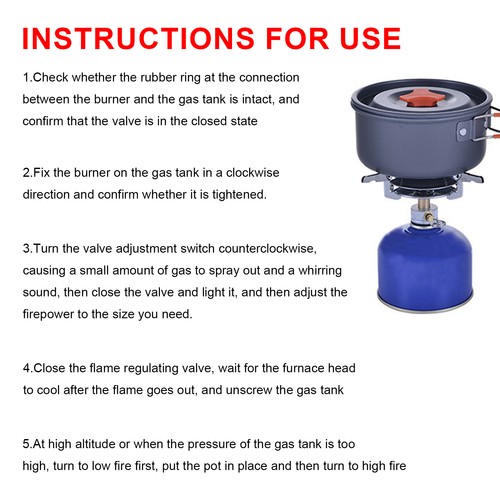 INSTRUCTIONS FOR USE

1.Check whether the rubber ring at the connection between the burner and the gas tank is intact, and confirm that the valve is in the closed state

2.Fix the burner on the gas tank in a clockwise direction and confirm whether it is tightened.

3.Turn the valve adjustment switch counterclockwise, causing a small amount of gas to spray out and a whirring sound, then close the valve and light it, and then adjust the firepower to the size you need.

4.Close the flame regulating valve, wait for the furnace head to cool after the flame goes out, and unscrew the gas tank

5.At high altitude or when the pressure of the gas tank is too high, turn to low fire first, put the pot in place and then turn to high fire