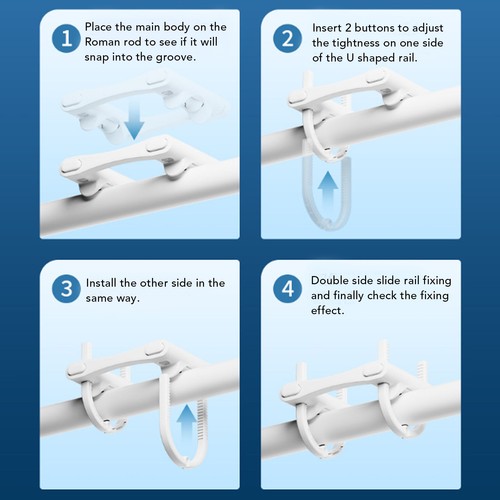 1 Place the main body on the Roman rod to see if it will snap into the groove.

2 Insert 2 buttons to adjust the tightness on one side of the U shaped rail.

3 Install the other side in the same way.

4 Double side slide rail fixing and finally check the fixing effect.