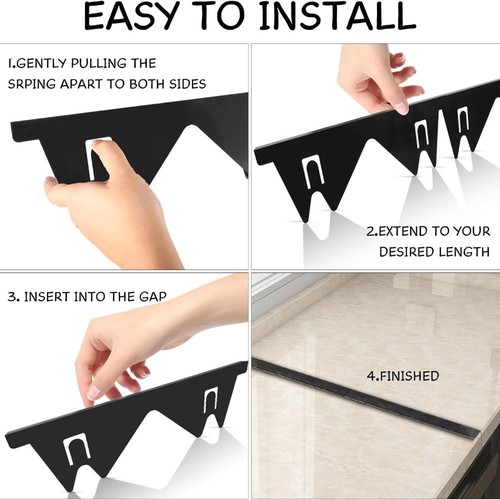 EASY TO INSTALL

1.GENTLY PULLING THE SRPING APART TO BOTH SIDES

2.EXTEND TO YOUR DESIRED LENGTH

3. INSERT INTO THE GAP

4.FINISHED