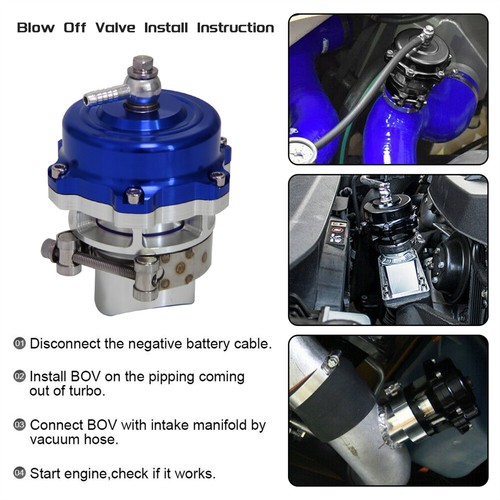 Blow Off Valve Install Instruction

01 Disconnect the negative battery cable.

02 Install BOV on the pipping coming out of turbo.

03 Connect BOV with intake manifold by vacuum hose.

04 Start engine,check if it works.