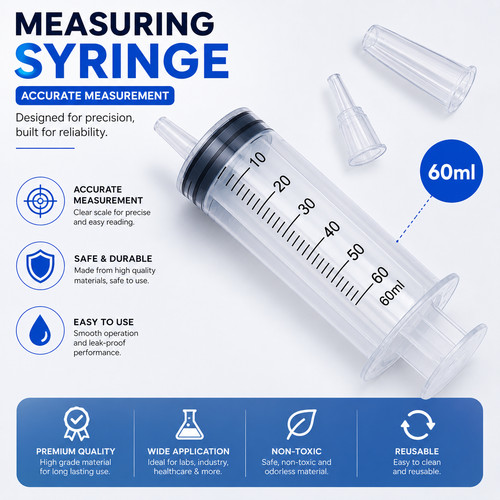 MEASURING SYRINGE

ACCURATE MEASUREMENT

Designed for precision, built for reliability.

ACCURATE MEASUREMENT
Clear scale for precise and easy reading.

SAFE & DURABLE
Made from high quality materials, safe to use.

EASY TO USE
Smooth operation and leak-proof performance.

10 20 30 40 50 60 60ml

60ml

PREMIUM QUALITY
High grade material for long lasting use.

WIDE APPLICATION
Ideal for labs, industry, healthcare & more.

NON-TOXIC
Safe, non-toxic and odorless material.

REUSABLE
Easy to clean and reusable.