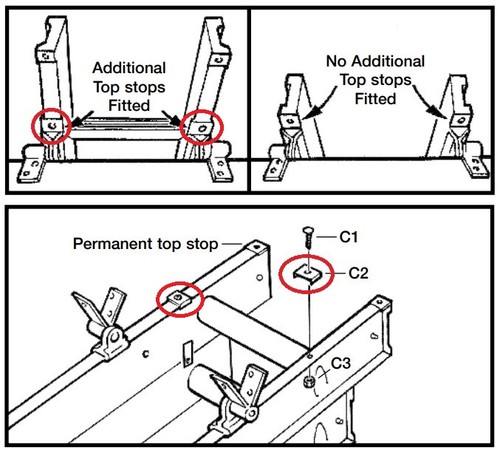 Additional Top stops Fitted

No Additional Top stops Fitted

Permanent top stop

C1

C2

C3