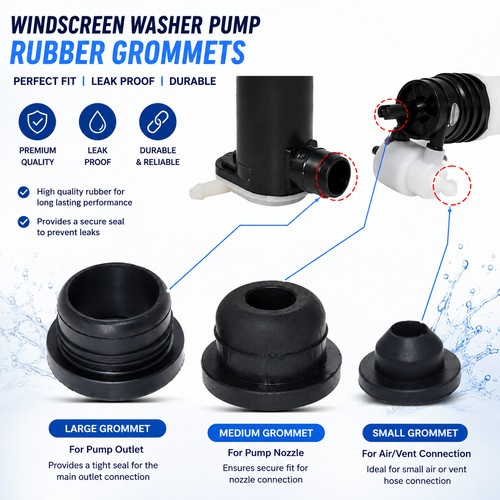 WINDSCREEN WASHER PUMP
RUBBER GROMMETS

PERFECT FIT | LEAK PROOF | DURABLE

PREMIUM QUALITY

LEAK PROOF

DURABLE & RELIABLE

High quality rubber for long lasting performance

Provides a secure seal to prevent leaks

LARGE GROMMET

For Pump Outlet

Provides a tight seal for the main outlet connection

MEDIUM GROMMET

For Pump Nozzle

Ensures secure fit for nozzle connection

SMALL GROMMET

For Air/Vent Connection

Ideal for small air or vent hose connection