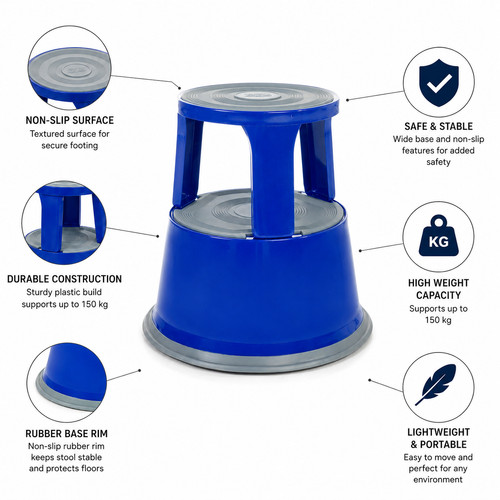 NON-SLIP SURFACE
Textured surface for secure footing

DURABLE CONSTRUCTION
Sturdy plastic build supports up to 150 kg

RUBBER BASE RIM
Non-slip rubber rim keeps stool stable and protects floors

SAFE & STABLE
Wide base and non-slip features for added safety

KG

HIGH WEIGHT CAPACITY
Supports up to 150 kg

LIGHTWEIGHT & PORTABLE
Easy to move and perfect for any environment