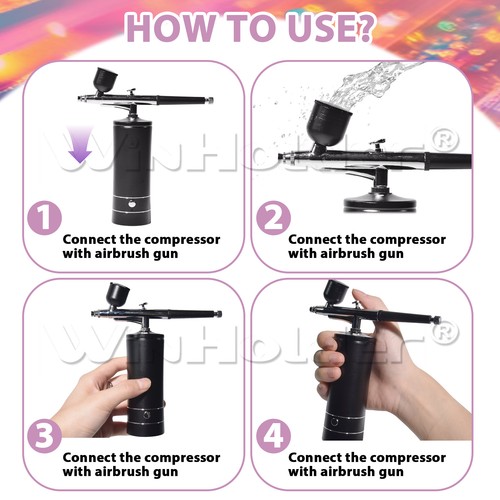 HOW TO USE?

WinHolder®

1
Connect the compressor with airbrush gun

2
Connect the compressor with airbrush gun

WinHolder®

3
Connect the compressor with airbrush gun

4
Connect the compressor with airbrush gun